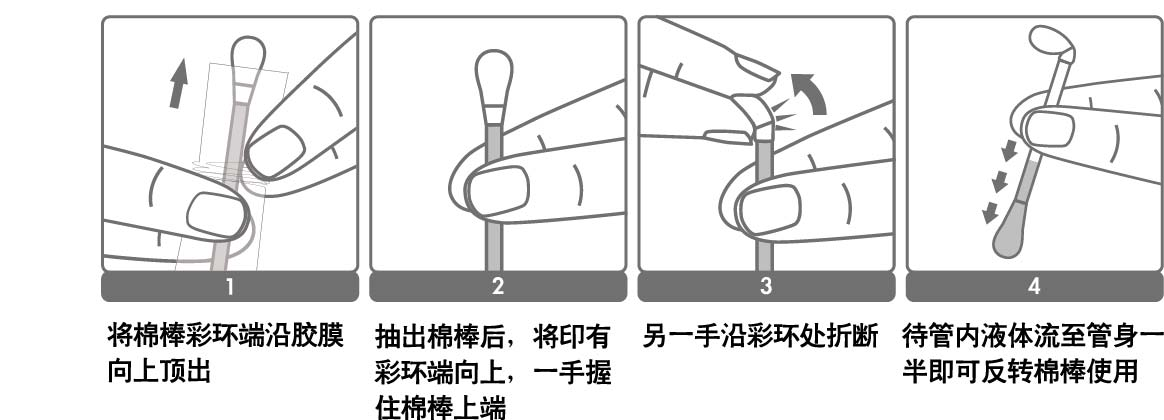 1

将棉棒彩环端沿胶膜向上顶出

2

抽出棉棒后，将印有彩环端向上，一手握住棉棒上端

3

另一手沿彩环处折断

4

待管内液体流至管身一半即可反转棉棒使用